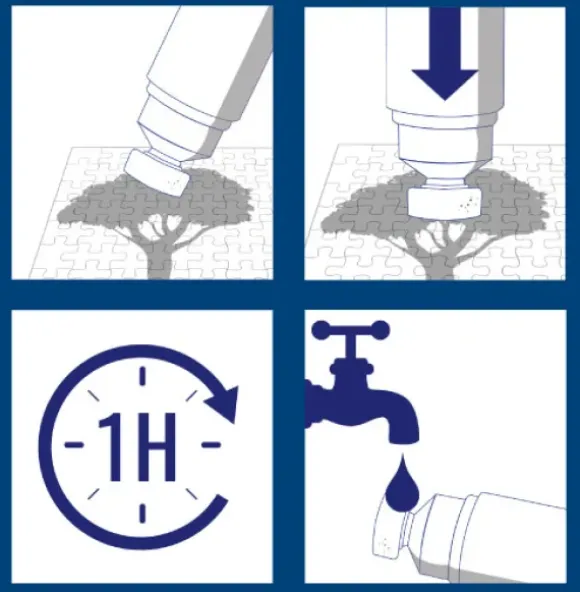 1H